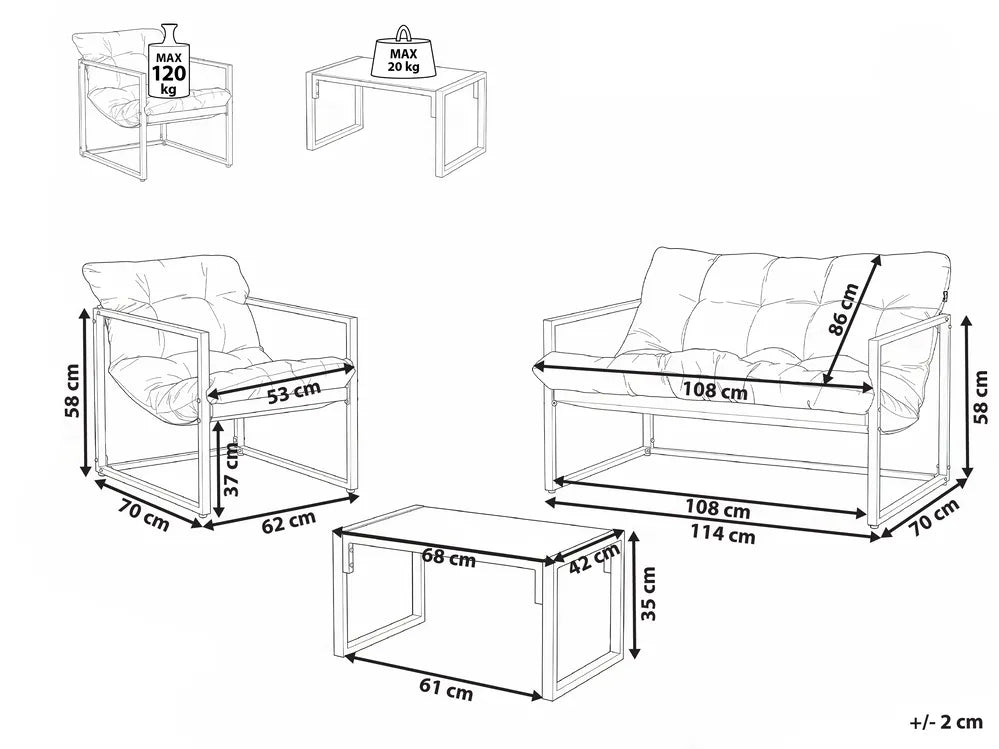 MAX
120
kg

MAX
20 kg

58 cm
53 cm
37 cm
70 cm
62 cm

86 cm
108 cm
58 cm
108 cm
114 cm
70 cm

68 cm
42 cm
35 cm
61 cm

+/- 2 cm